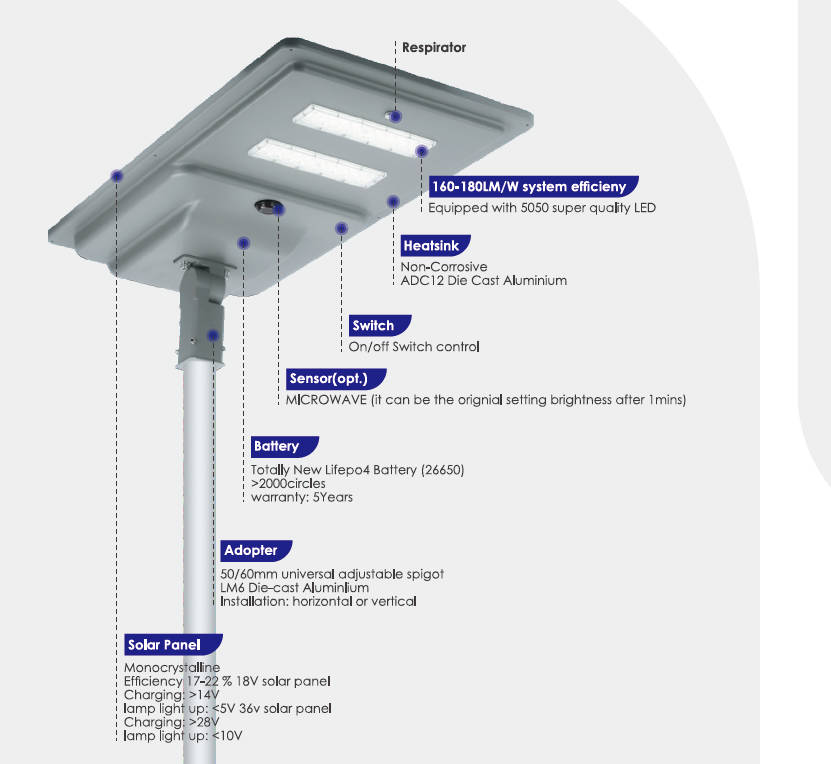 Respirator

160-180LM/W system efficieny
Equipped with 5050 super quality LED

Heatsink
Non-Corrosive
ADC12 Die Cast Aluminium

Switch
On/off Switch control

Sensor(opt.)
MICROWAVE (it can be the orignial setting brightness after 1mins)

Battery
Totally New Lifepo4 Battery (26650)
>2000circles
warranty: 5Years

Adopter
50/60mm universal adjustable spigot
LM6 Die-cast Aluminium
Installation: horizontal or vertical

Solar Panel
Monocrystalline
Efficiency 17-22 % 18V solar panel
Charging: >14V
lamp light up: <5V 36v solar panel
Charging: >28V
lamp light up: <10V