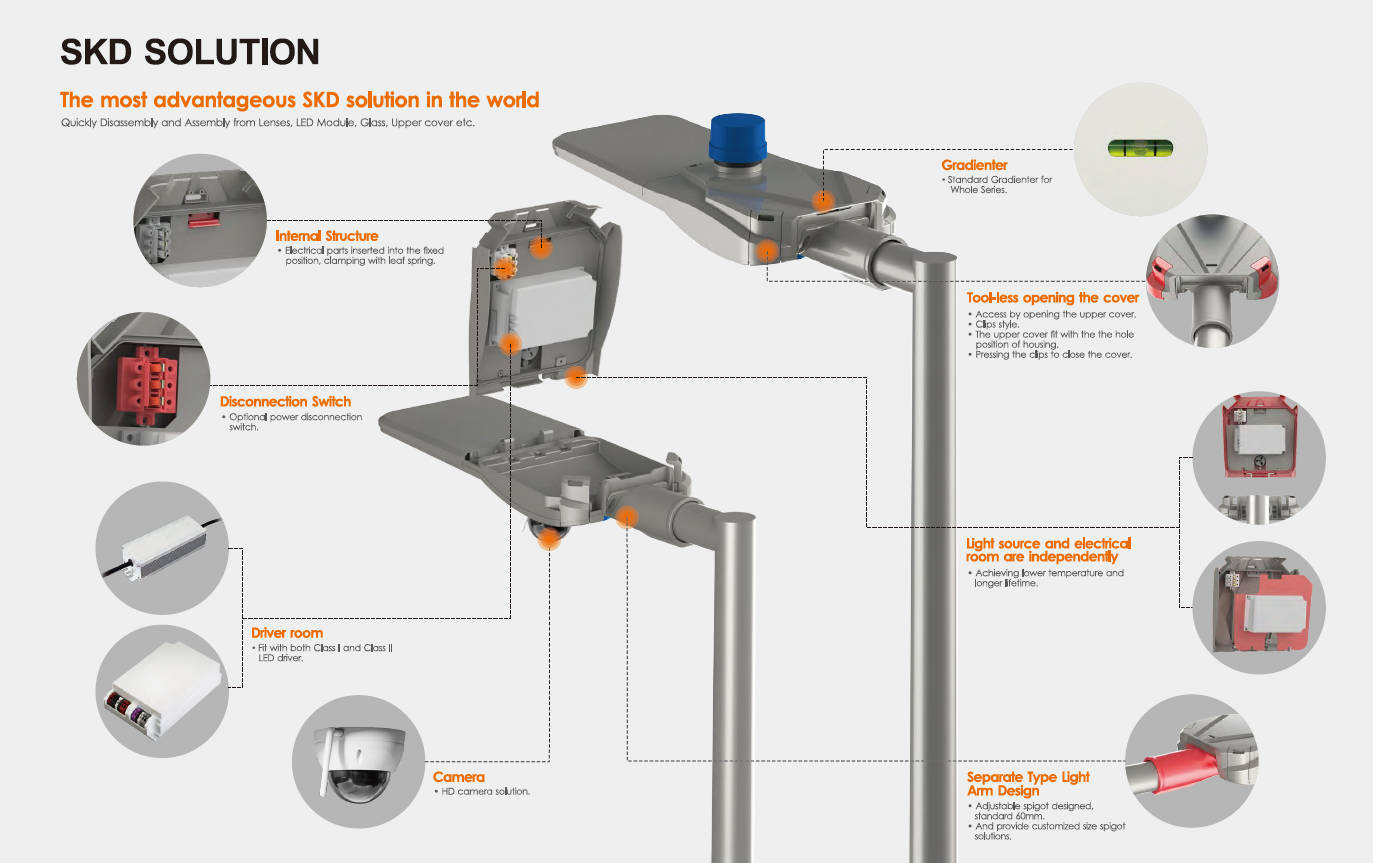 SKD SOLUTION

The most advantageous SKD solution in the world

Quickly Disassembly and Assembly from Lenses, LED Module, Glass, Upper cover etc.

Internal Structure
• Electrical parts inserted into the fixed position, clamping with leaf spring.

Disconnection Switch
• Optional power disconnection switch.

Driver room
• Fit with both Class I and Class II LED driver.

Camera
• HD camera solution.

Gradienter
• Standard Gradienter for Whole Series.

Tool-less opening the cover
• Access by opening the upper cover.
• Clips style.
• The upper cover fit with the the hole position of housing.
• Pressing the clips to close the cover.

Light source and electrical room are independently
• Achieving lower temperature and longer lifetime.

Separate Type Light Arm Design
• Adjustable spigot designed, standard 60mm.
• And provide customized size spigot solutions.