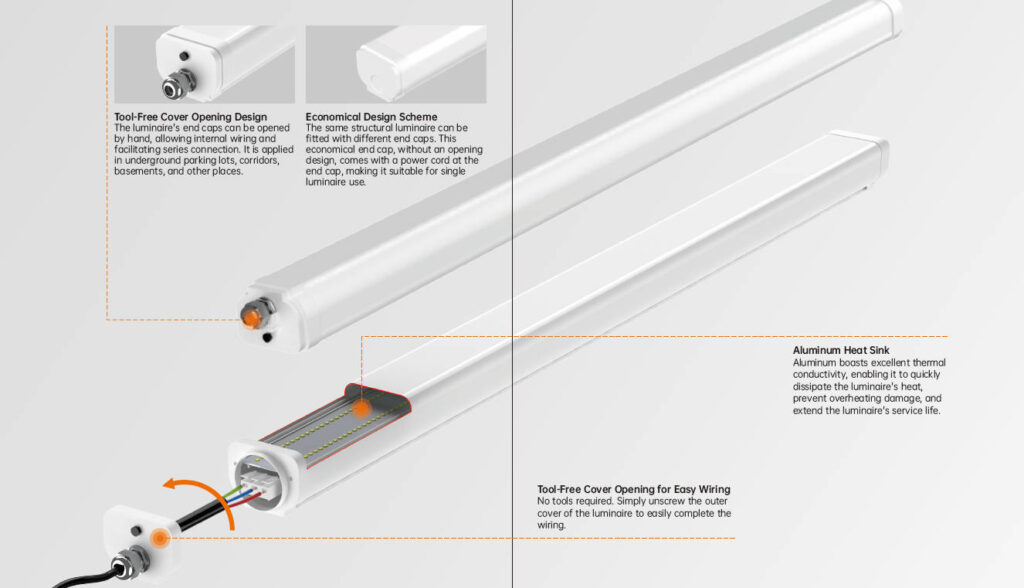 Tool-Free Cover Opening Design
The luminaire's end caps can be opened by hand, allowing internal wiring and facilitating series connection. It is applied in underground parking lots, corridors, basements, and other places.

Economical Design Scheme
The same structural luminaire can be fitted with different end caps. This economical end cap, without an opening design, comes with a power cord at the end cap, making it suitable for single luminaire use.

Aluminum Heat Sink
Aluminum boasts excellent thermal conductivity, enabling it to quickly dissipate the luminaire's heat, prevent overheating damage, and extend the luminaire's service life.

Tool-Free Cover Opening for Easy Wiring
No tools required. Simply unscrew the outer cover of the luminaire to easily complete the wiring.