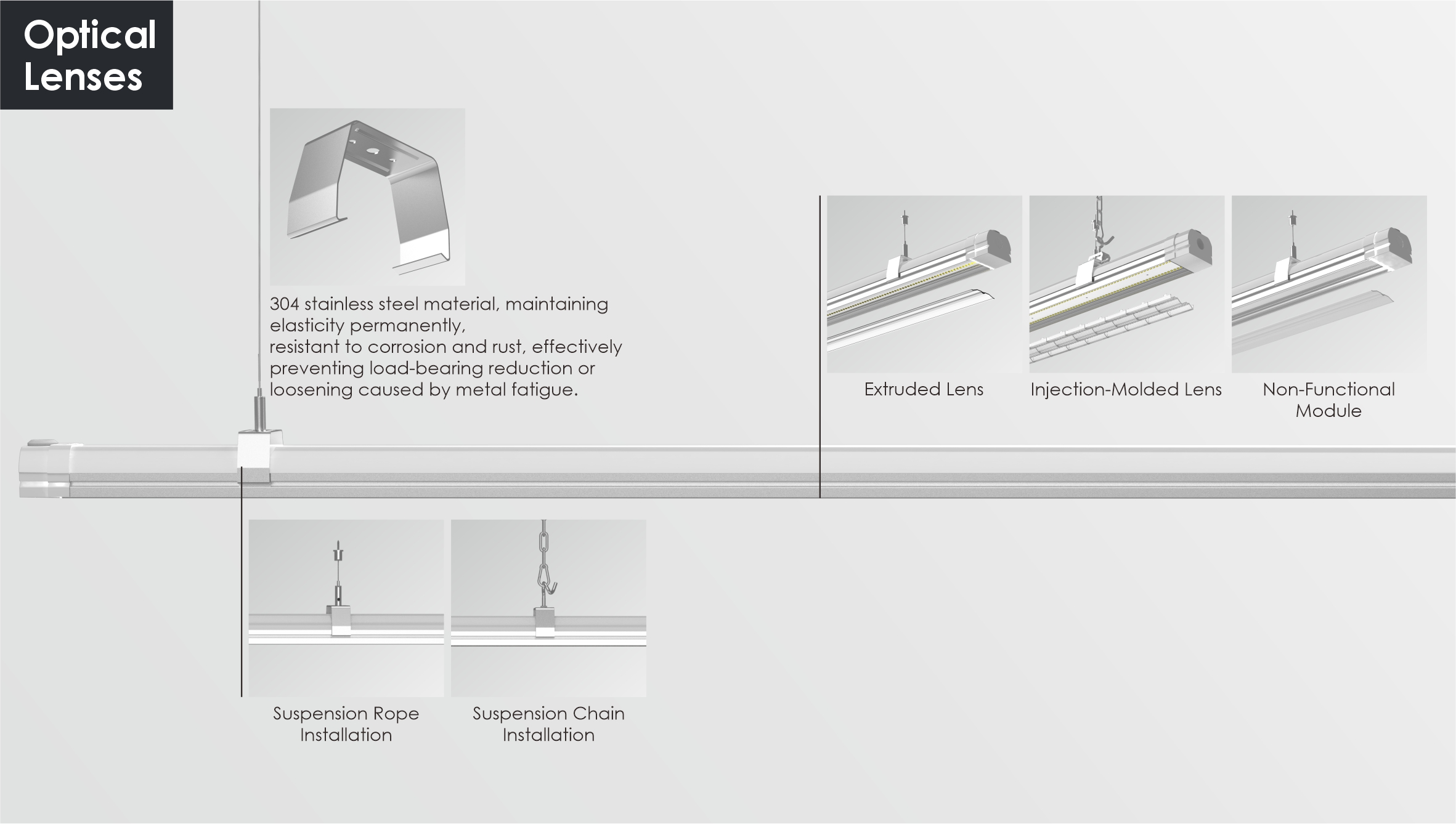 Optical Lenses

304 stainless steel material, maintaining elasticity permanently,
resistant to corrosion and rust, effectively preventing load-bearing reduction or loosening caused by metal fatigue.

Extruded Lens

Injection-Molded Lens

Non-Functional Module

Suspension Rope Installation

Suspension Chain Installation